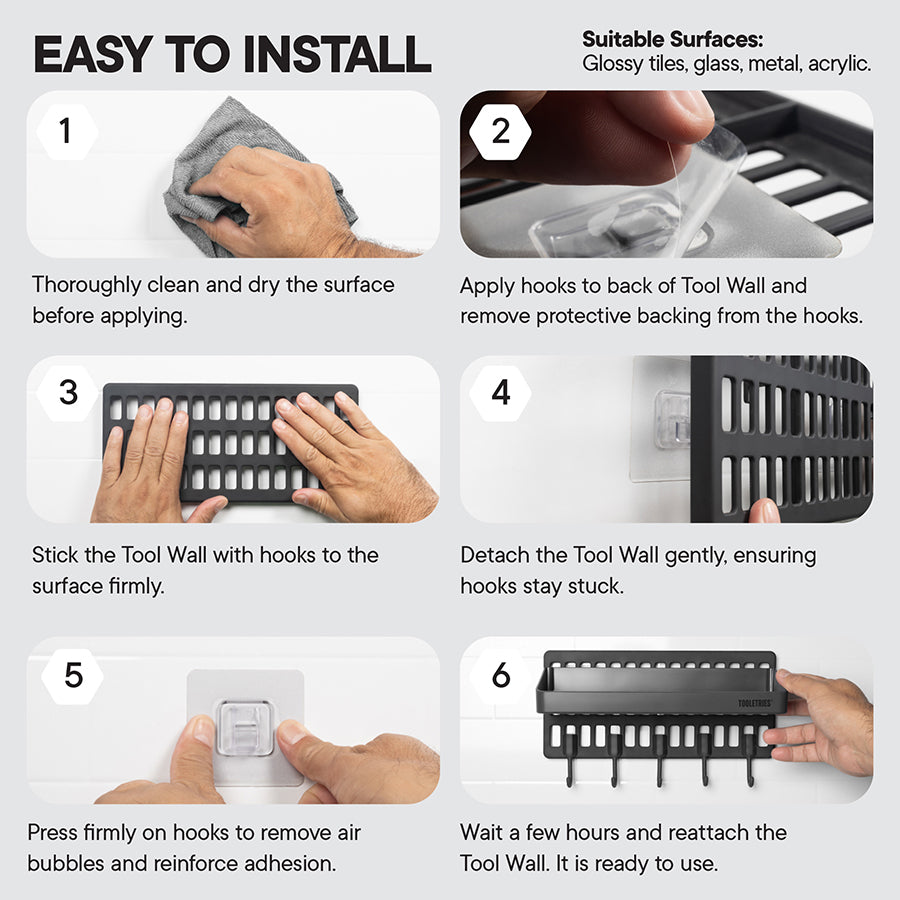 EASY TO INSTALL

Suitable Surfaces:
Glossy tiles, glass, metal, acrylic.

1

Thoroughly clean and dry the surface before applying.

2

Apply hooks to back of Tool Wall and remove protective backing from the hooks.

3

Stick the Tool Wall with hooks to the surface firmly.

4

Detach the Tool Wall gently, ensuring hooks stay stuck.

5

Press firmly on hooks to remove air bubbles and reinforce adhesion.

6

TOOLETRIES

Wait a few hours and reattach the Tool Wall. It is ready to use.